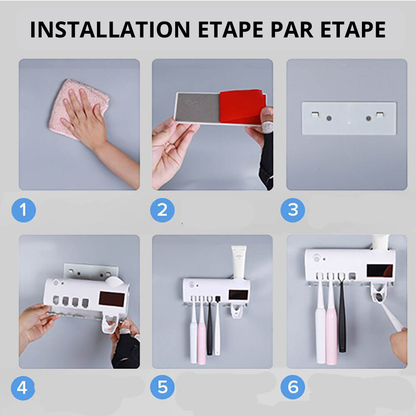 INSTALLATION ETAPE PAR ETAPE

1

2

3

4

5

6